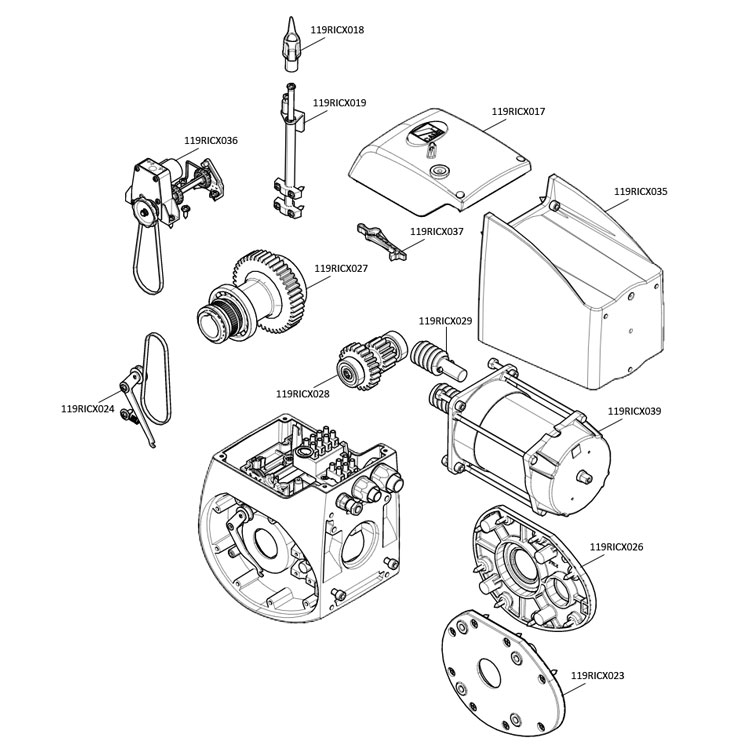 119RICX018

119RICX019

119RICX017

119RICX036

119RICX035

119RICX037

119RICX027

119RICX029

119RICX028

119RICX024

119RICX039

119RICX026

119RICX023