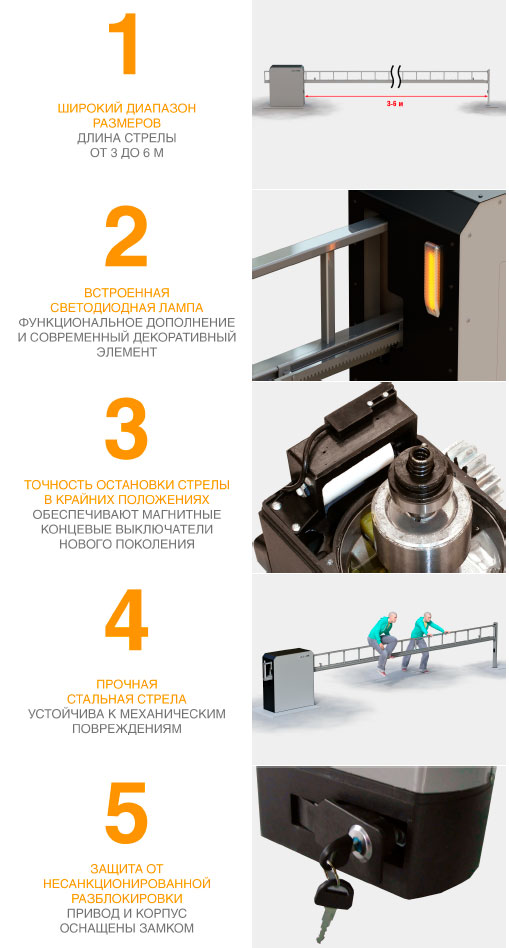 1

ШИРОКИЙ ДИАПАЗОН РАЗМЕРОВ
ДЛИНА СТРЕЛЫ ОТ 3 ДО 6 М

3-6 м

2

ВСТРОЕННАЯ СВЕТОДИОДНАЯ ЛАМПА
ФУНКЦИОНАЛЬНОЕ ДОПОЛНЕНИЕ И СОВРЕМЕННЫЙ ДЕКОРАТИВНЫЙ ЭЛЕМЕНТ

3

ТОЧНОСТЬ ОСТАНОВКИ СТРЕЛЫ В КРАЙНИХ ПОЛОЖЕНИЯХ
ОБЕСПЕЧИВАЮТ МАГНИТНЫЕ КОНЦЕВЫЕ ВЫКЛЮЧАТЕЛИ НОВОГО ПОКОЛЕНИЯ

4

ПРОЧНАЯ СТАЛЬНАЯ СТРЕЛА
УСТОЙЧИВА К МЕХАНИЧЕСКИМ ПОВРЕЖДЕНИЯМ

5

ЗАЩИТА ОТ НЕСАНКЦИОНИРОВАННОЙ РАЗБЛОКИРОВКИ
ПРИВОД И КОРПУС ОСНАЩЕНЫ ЗАМКОМ