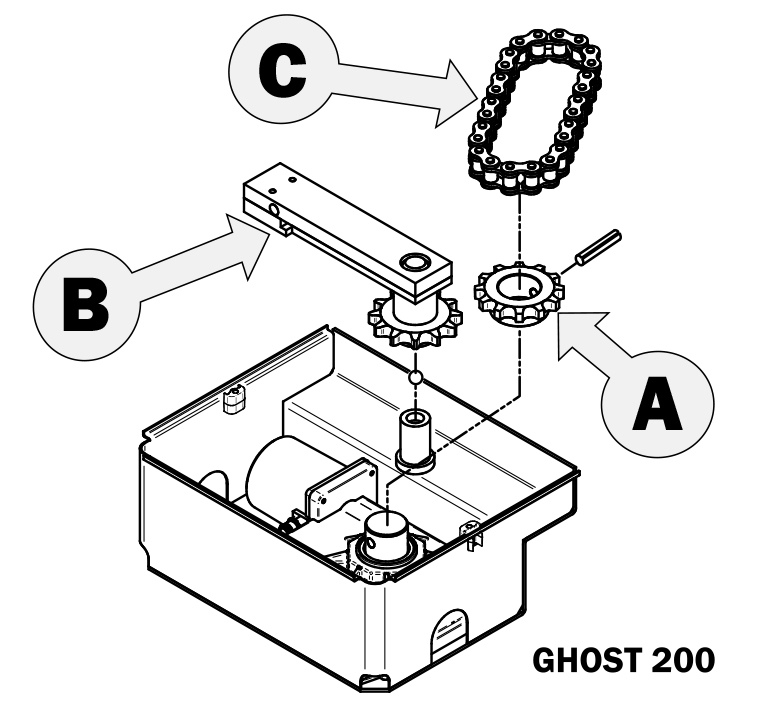 C

B

A

GHOST 200