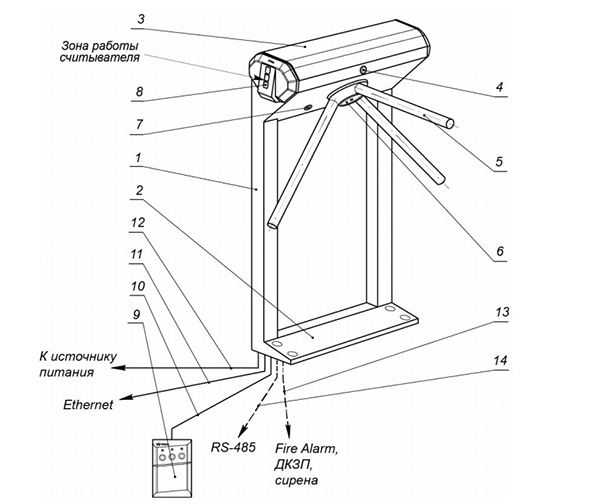 3

Зона работы считывателя

8

7

1

2

12

11

10

9

4

5

6

13

14

К источнику питания

Ethernet

RS-485

Fire Alarm, ДКЗП, сирена